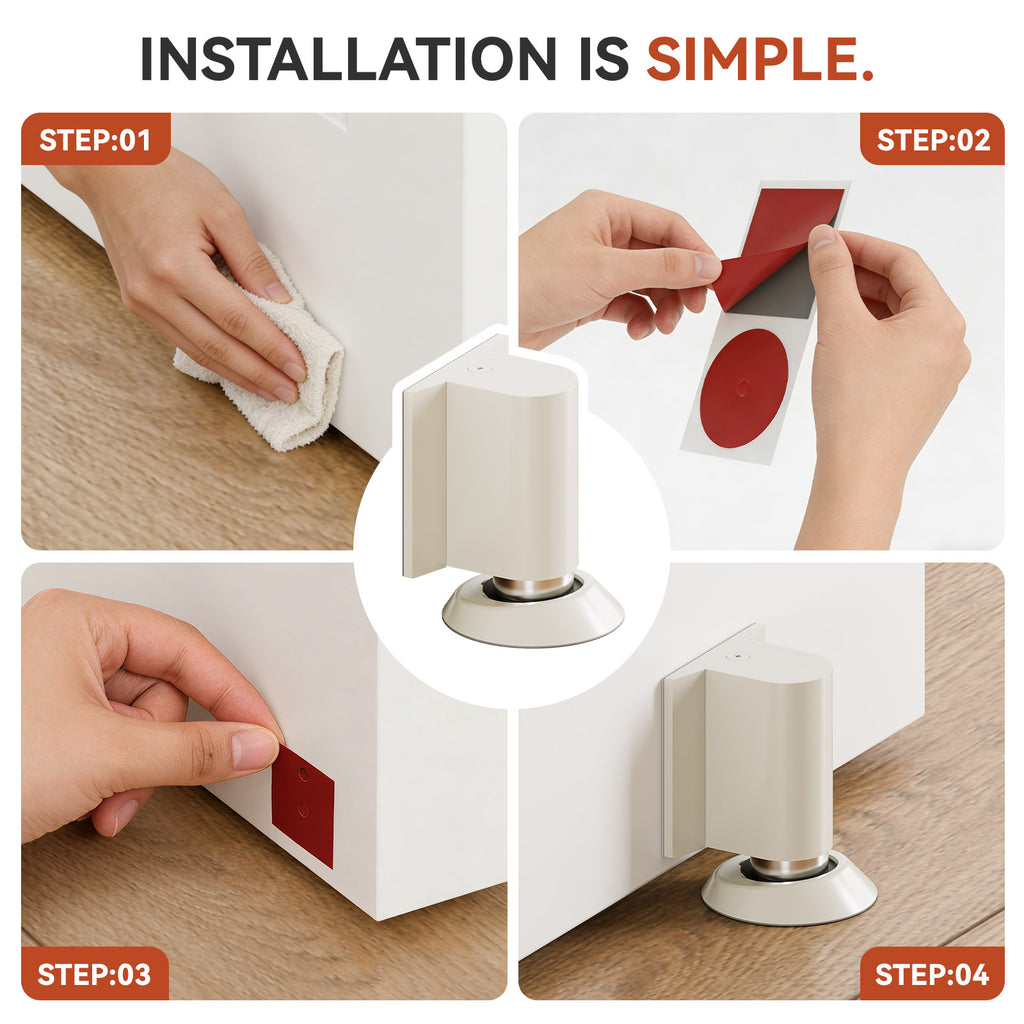 INSTALLATION IS SIMPLE.

STEP:01

STEP:02

STEP:03

STEP:04