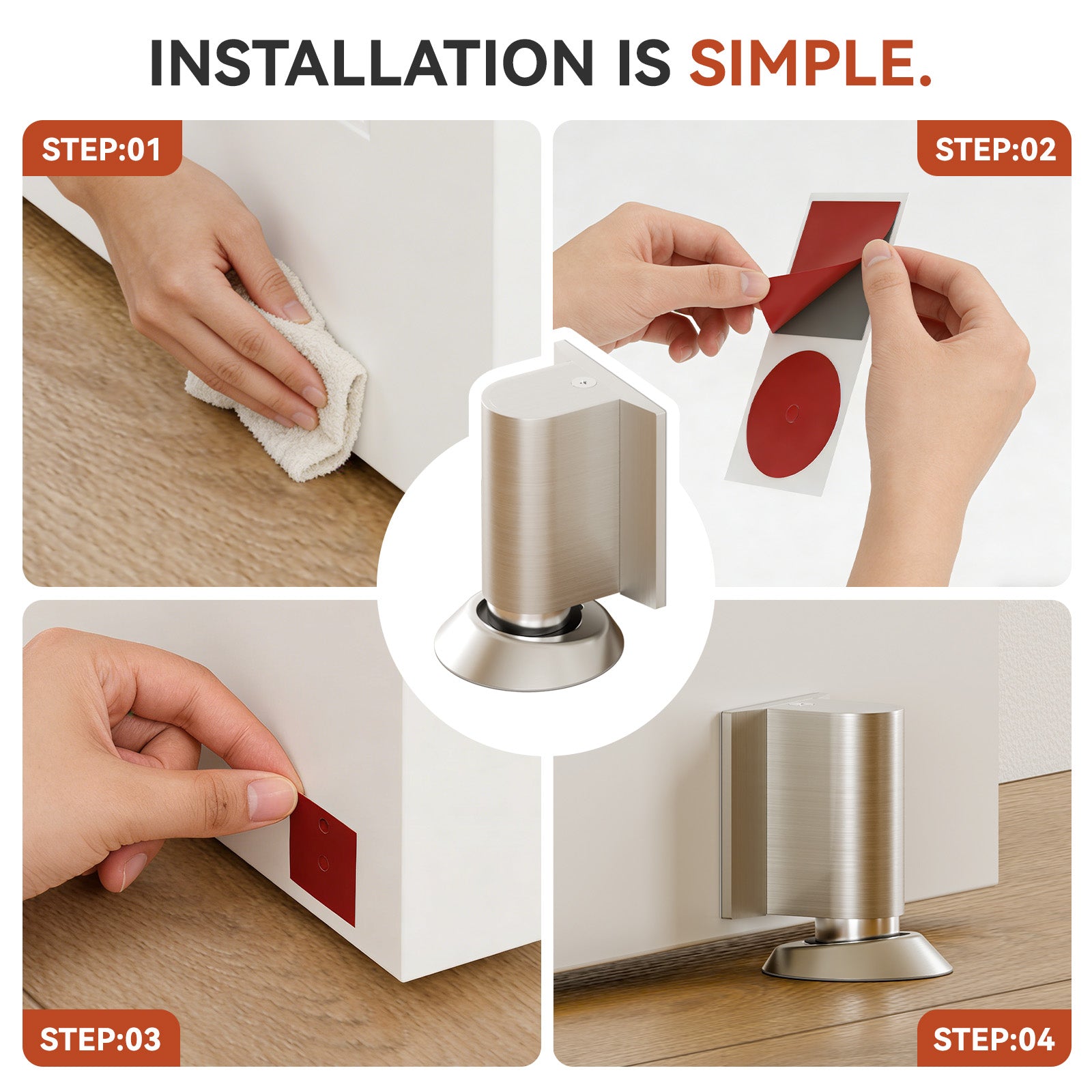 INSTALLATION IS SIMPLE.

STEP:01

STEP:02

STEP:03

STEP:04